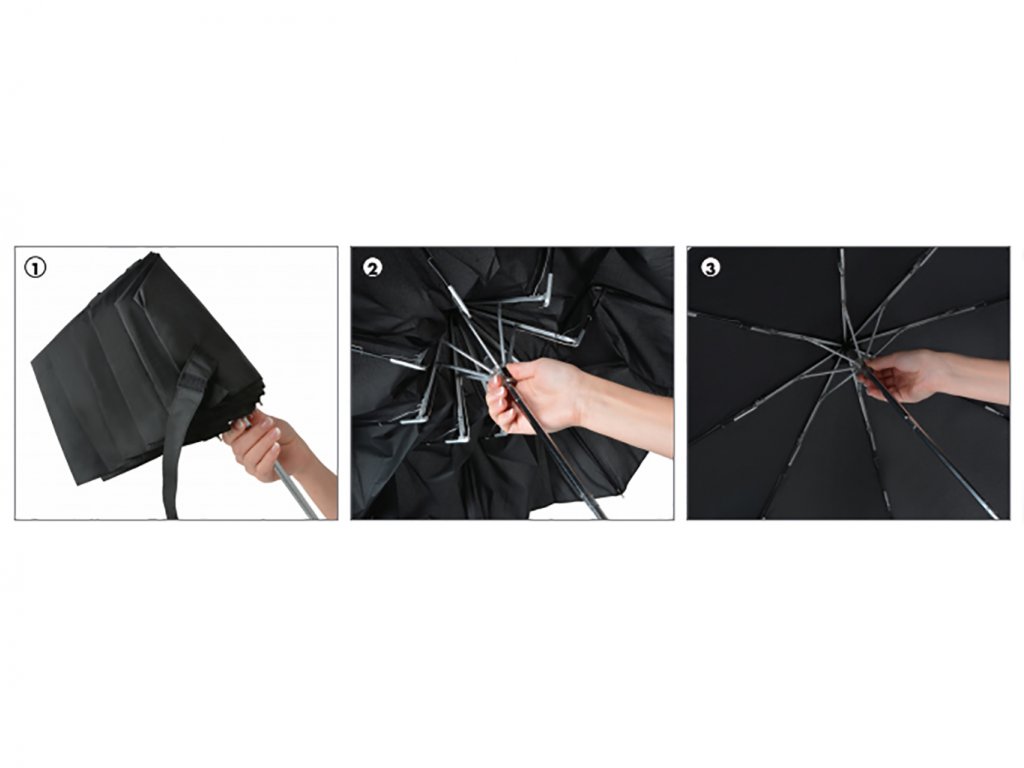 ①

②

③